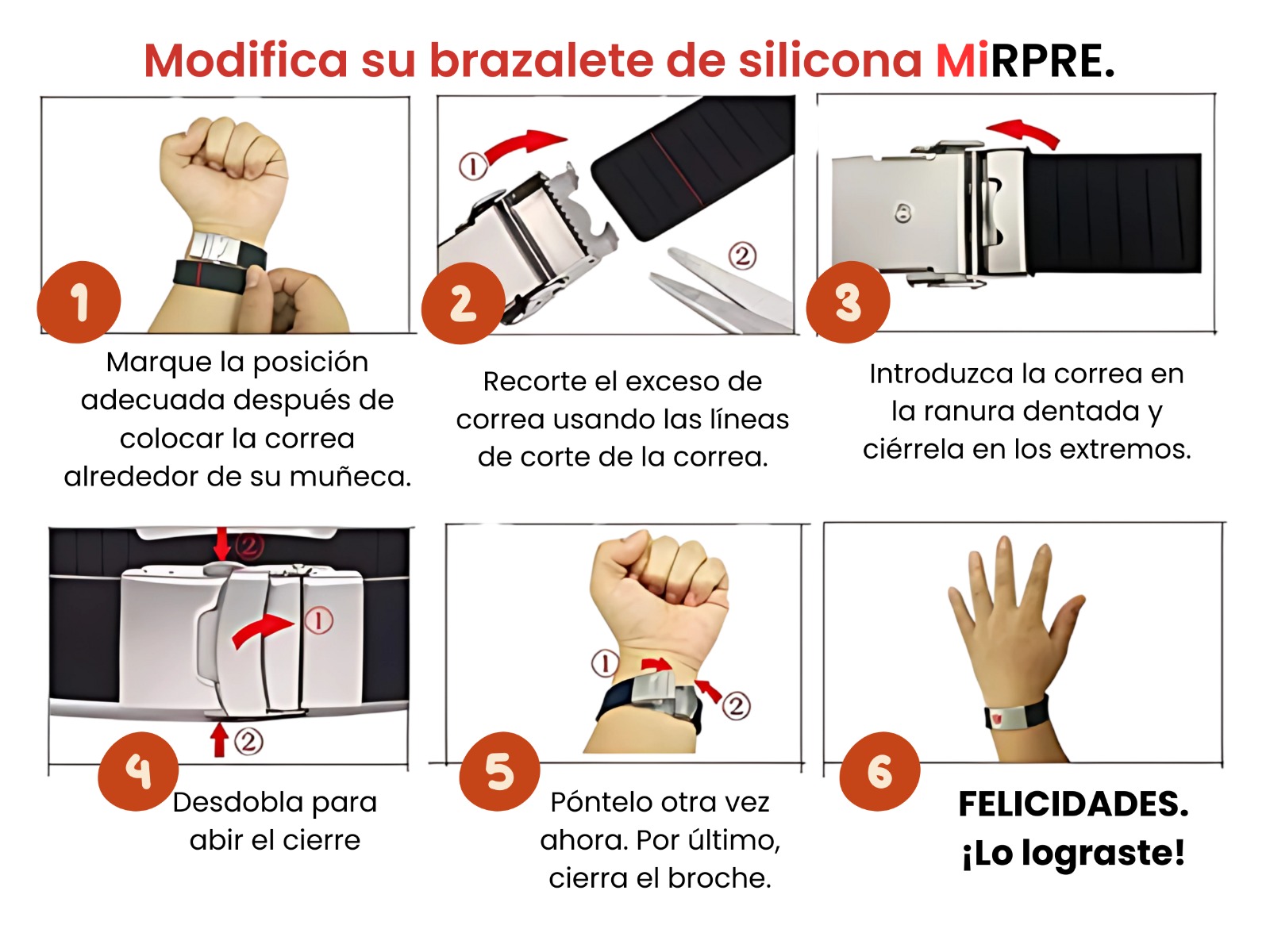 Modifica su brazalete de silicona MiRPRE.

1

Marque la posición adecuada después de colocar la correa alrededor de su muñeca.

①

②

2

Recorte el exceso de correa usando las líneas de corte de la correa.

3

Introduzca la correa en la ranura dentada y ciérrela en los extremos.

②

①

②

4

Desdobla para abir el cierre

①

②

5

Póntelo otra vez ahora. Por último, cierra el broche.

6

FELICIDADES. ¡Lo lograste!